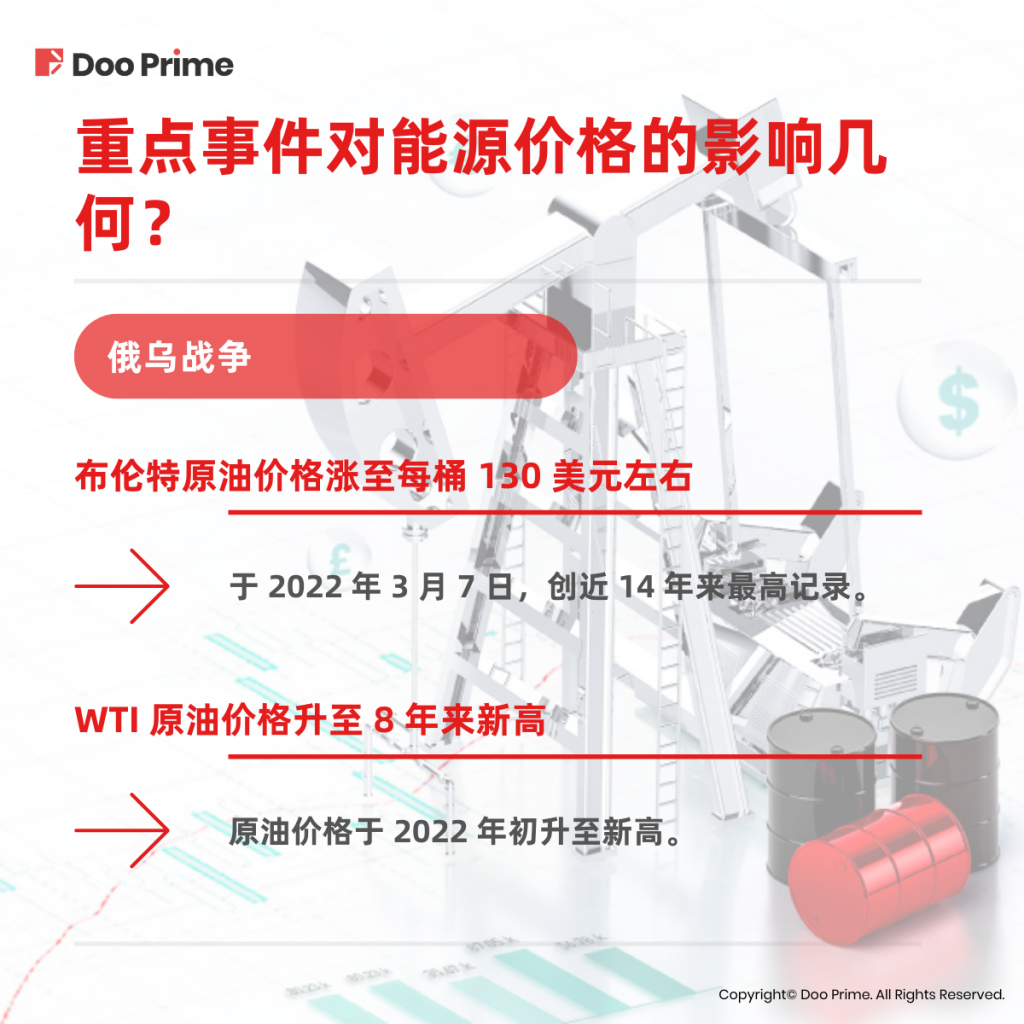 Doo Prime

重点事件对能源价格的影响几何？

俄乌战争

布伦特原油价格涨至每桶 130 美元左右

于 2022 年 3 月 7 日，创近 14 年来最高记录。

WTI 原油价格升至 8 年来新高

原油价格于 2022 年初升至新高。

Copyright© Doo Prime. All Rights Reserved.